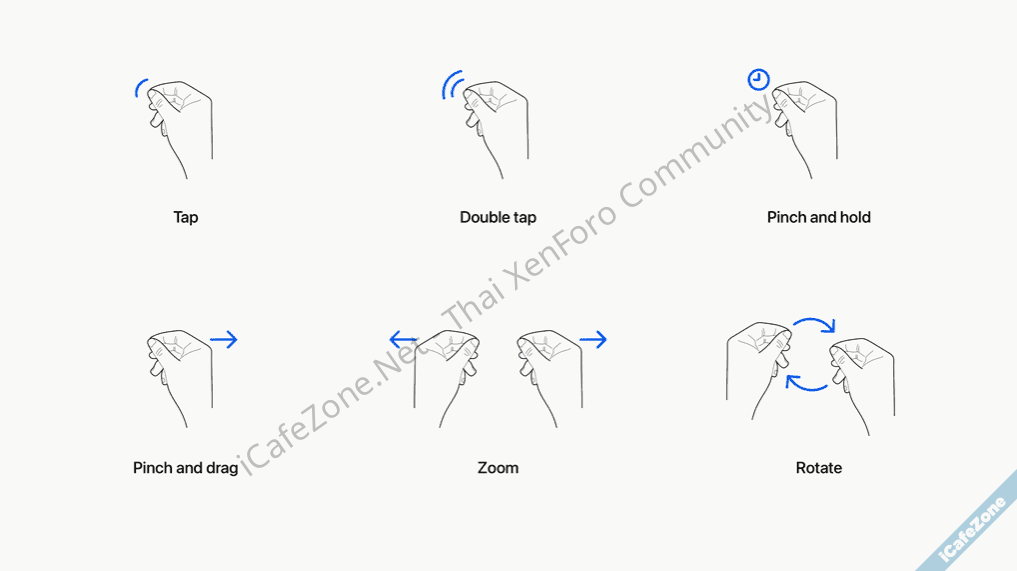 Tap

Double tap

Pinch and hold

Pinch and drag

Zoom

Rotate

iCafeZone.Net - Thai XenForo Community

iCafeZone